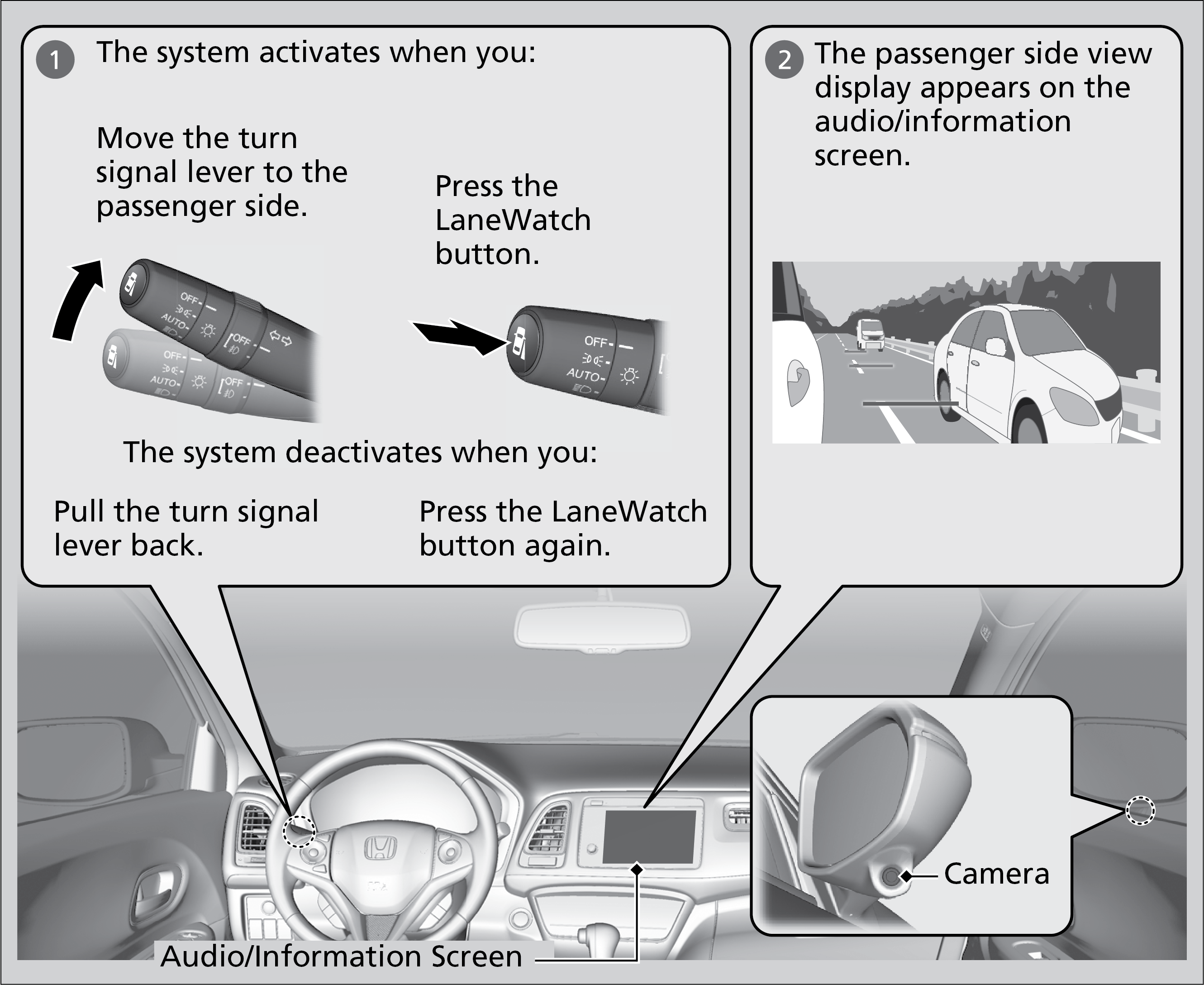 1 The system activates when you:

Move the turn signal lever to the passenger side.

Press the LaneWatch button.

OFF
AUTO
OFF

OFF
AUTO
OFF

OFF
AUTO

The system deactivates when you:

Pull the turn signal lever back.

Press the LaneWatch button again.

2 The passenger side view display appears on the audio/information screen.

Camera

Audio/Information Screen