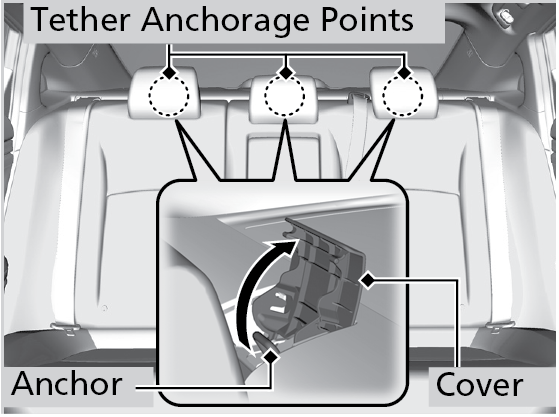 Tether Anchorage Points

Anchor

Cover