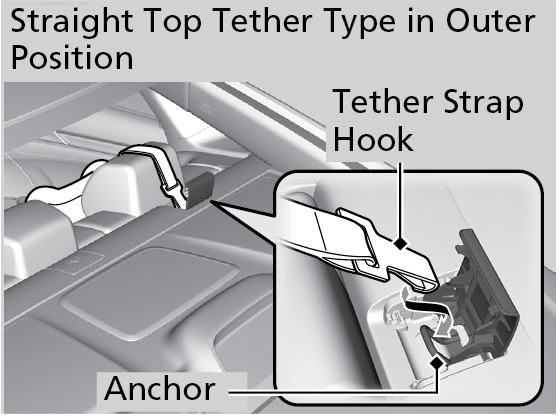 Straight Top Tether Type in Outer Position

Tether Strap Hook

Anchor