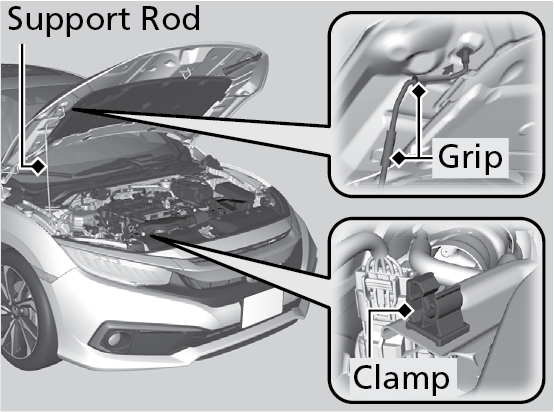 Support Rod

Grip

Clamp