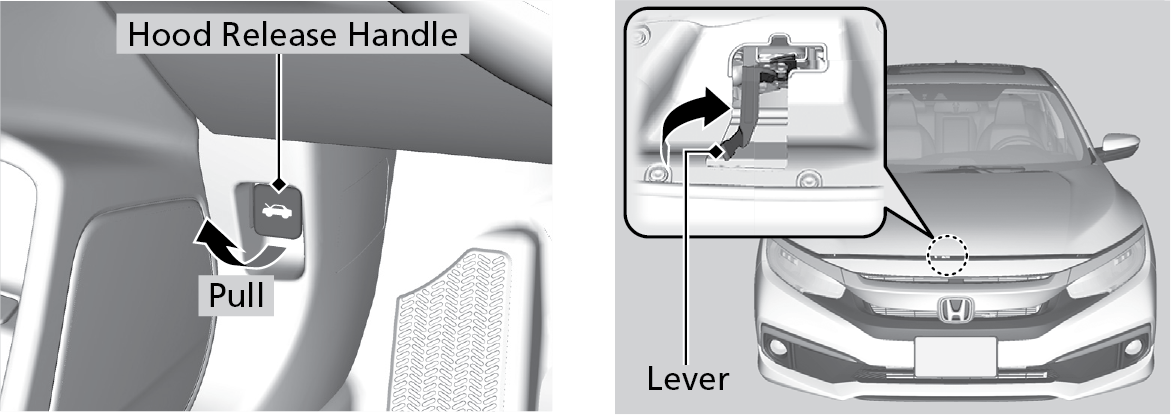 Hood Release Handle

Pull

Lever