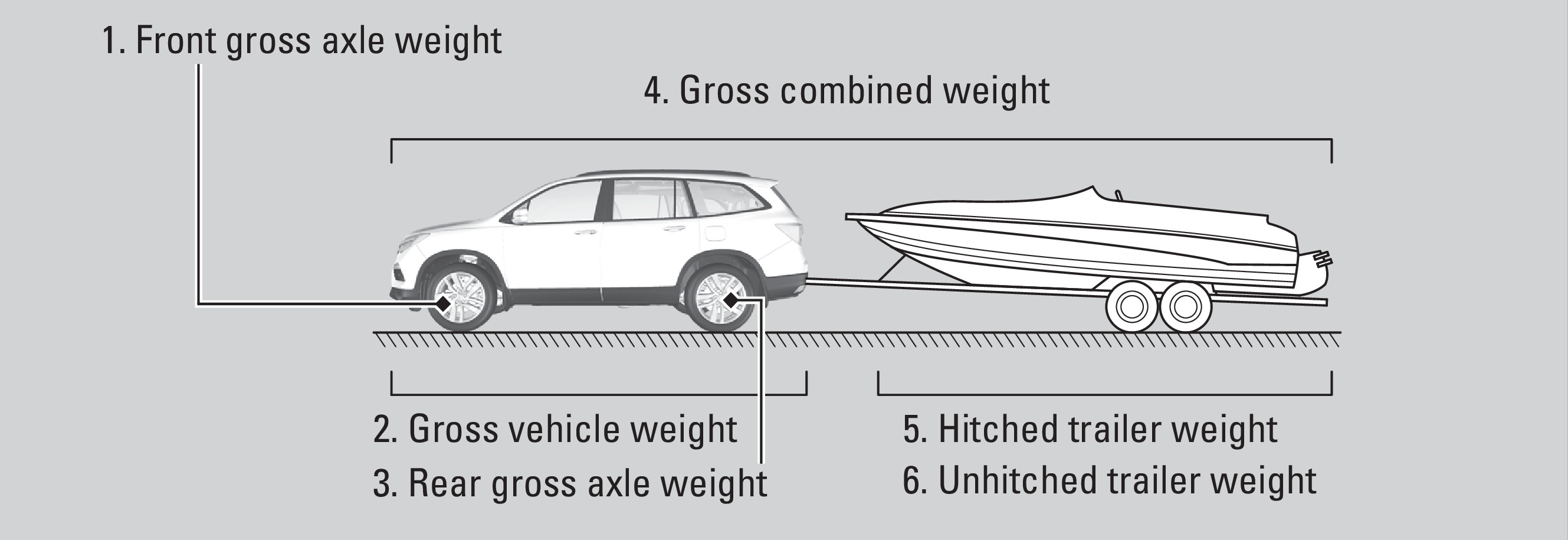 1. Front gross axle weight

4. Gross combined weight

2. Gross vehicle weight

3. Rear gross axle weight

5. Hitched trailer weight

6. Unhitched trailer weight