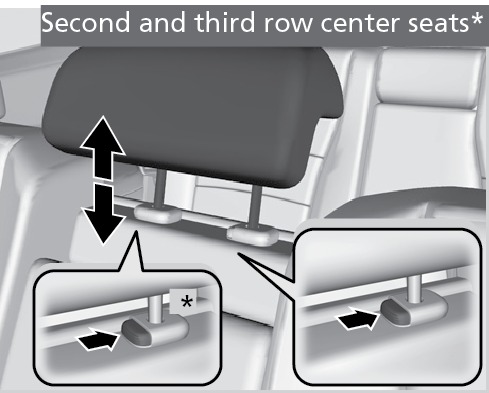 Second and third row center seats*

*