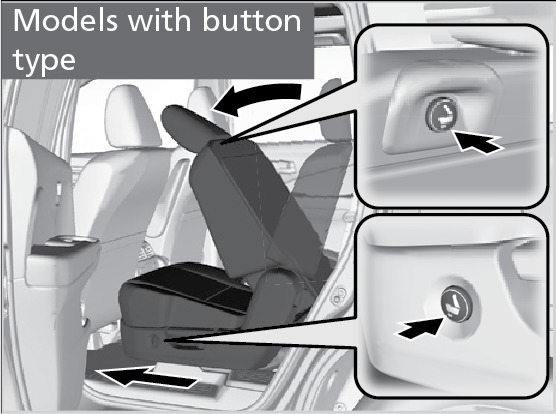 Models with button type