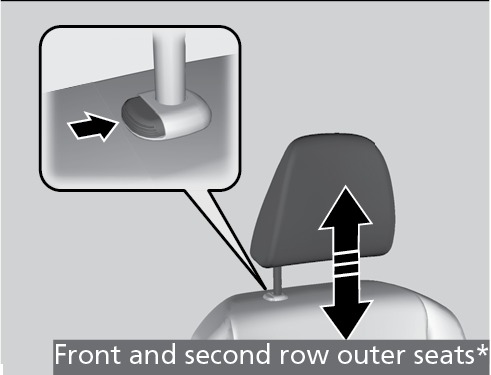 Front and second row outer seats*