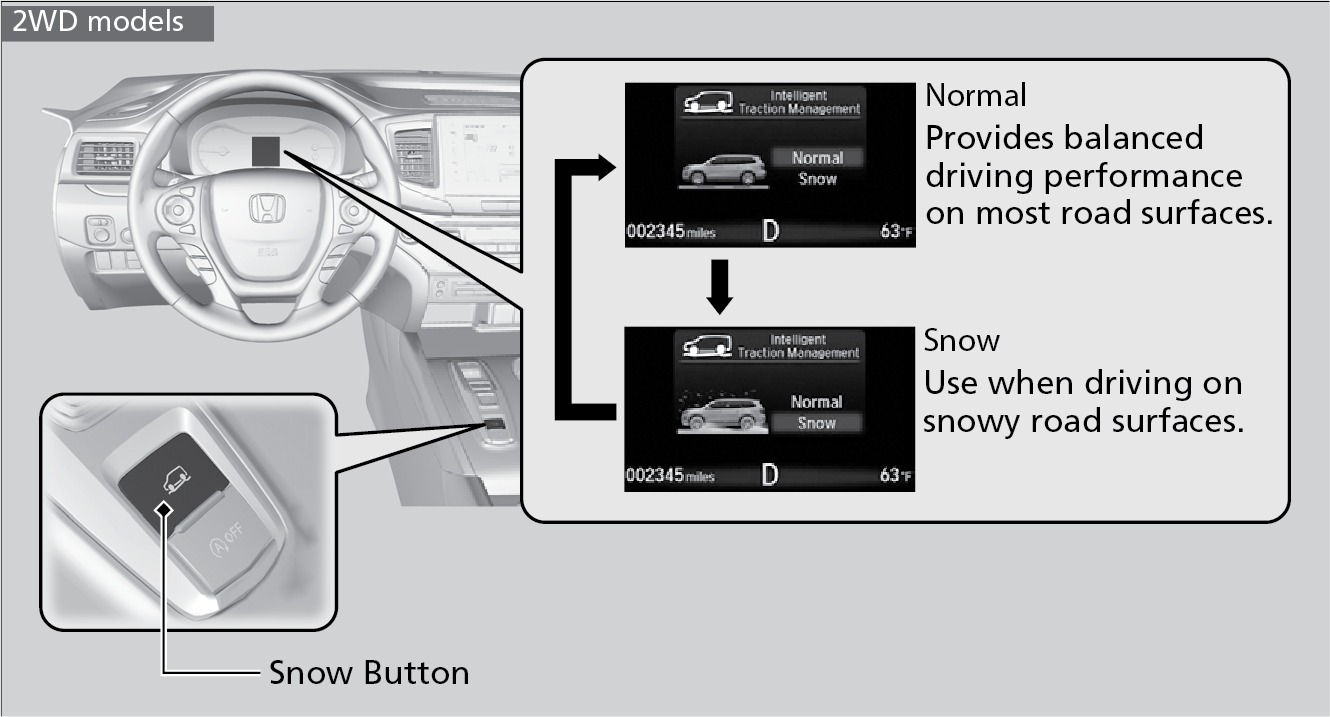 2WD models

Intelligent Traction Management

Normal

Snow

002345 miles D 63°F

Normal
Provides balanced driving performance on most road surfaces.

Intelligent Traction Management

Normal

Snow

002345 miles D 63°F

Snow
Use when driving on snowy road surfaces.

A OFF

Snow Button