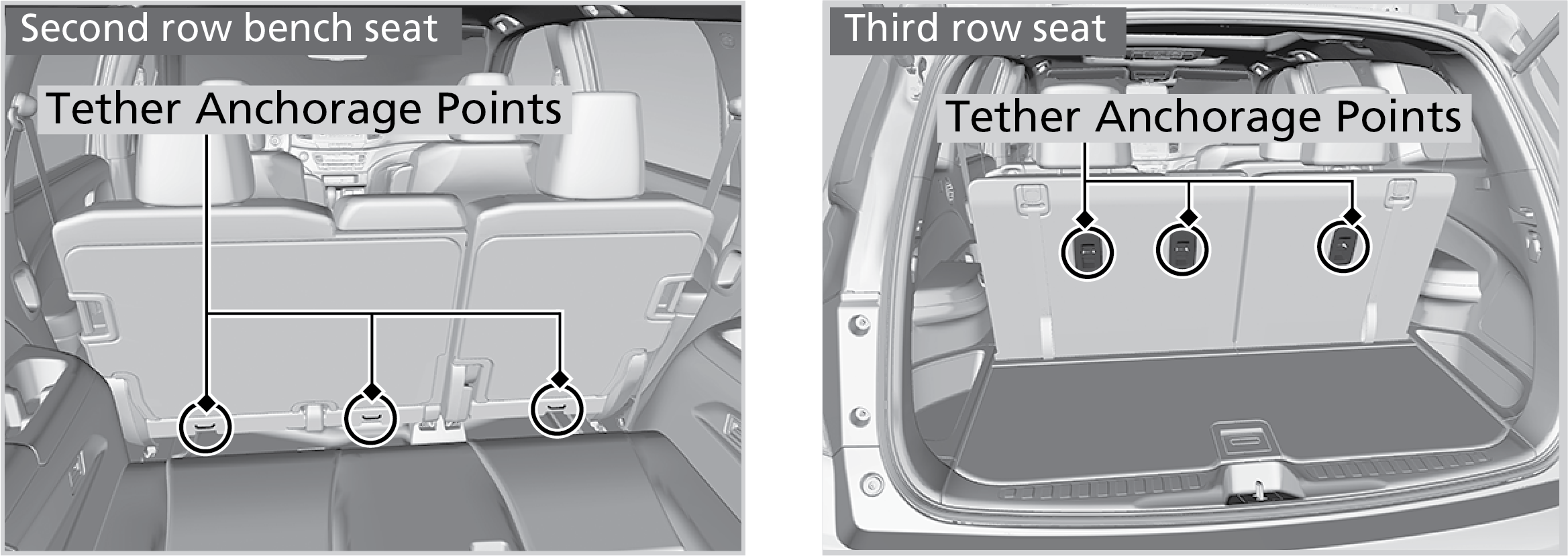 Second row bench seat

Tether Anchorage Points

Third row seat

Tether Anchorage Points