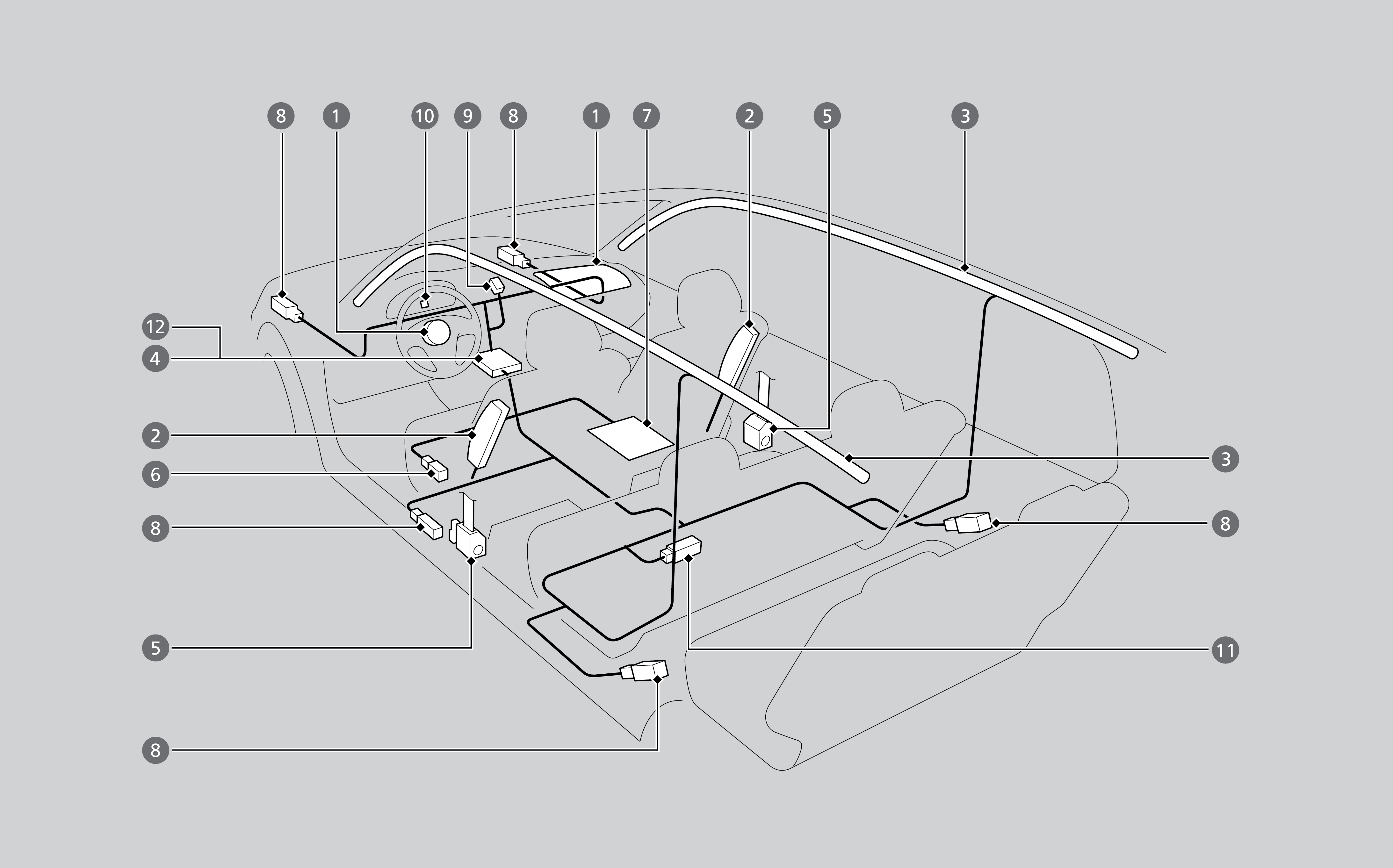 8
1
10
9
8
1
7
2
5
3
12
4
2
6
8
5
8
3
8
11