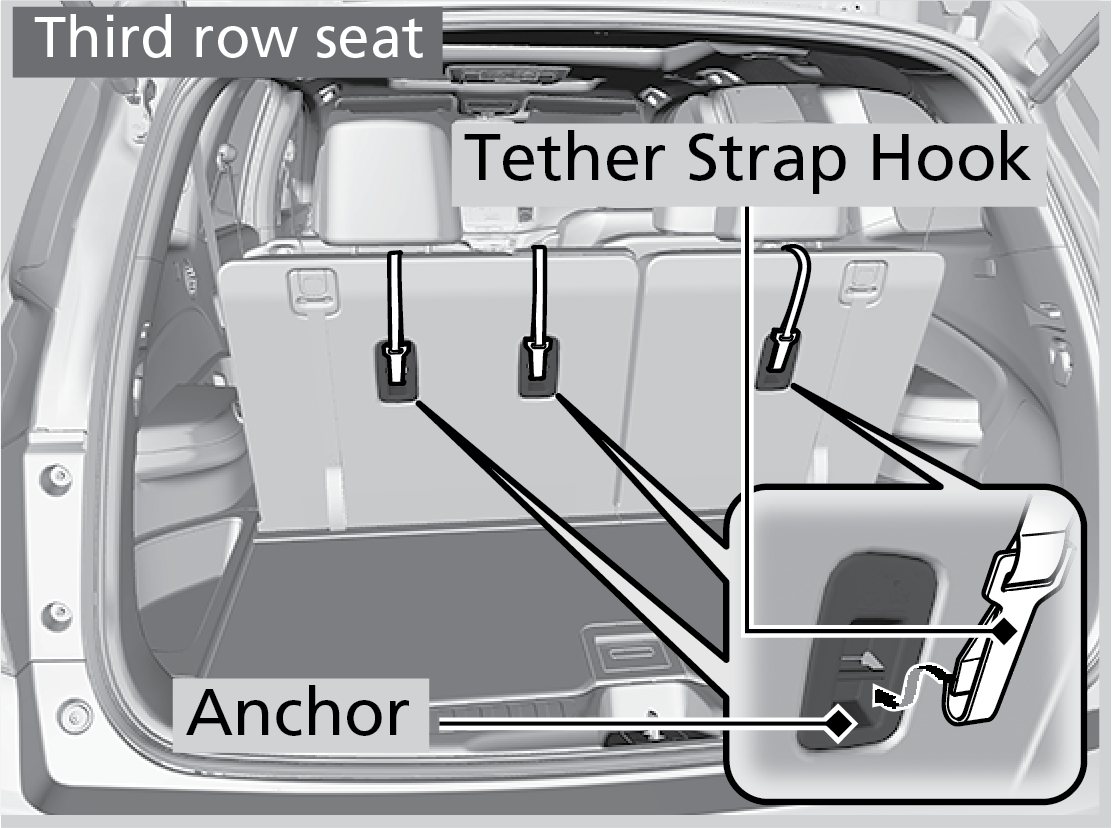 Third row seat

Tether Strap Hook

Anchor