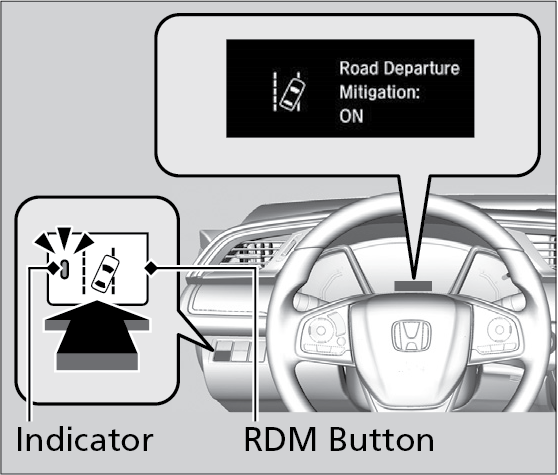 Road Departure
Mitigation:
ON

Indicator
RDM Button