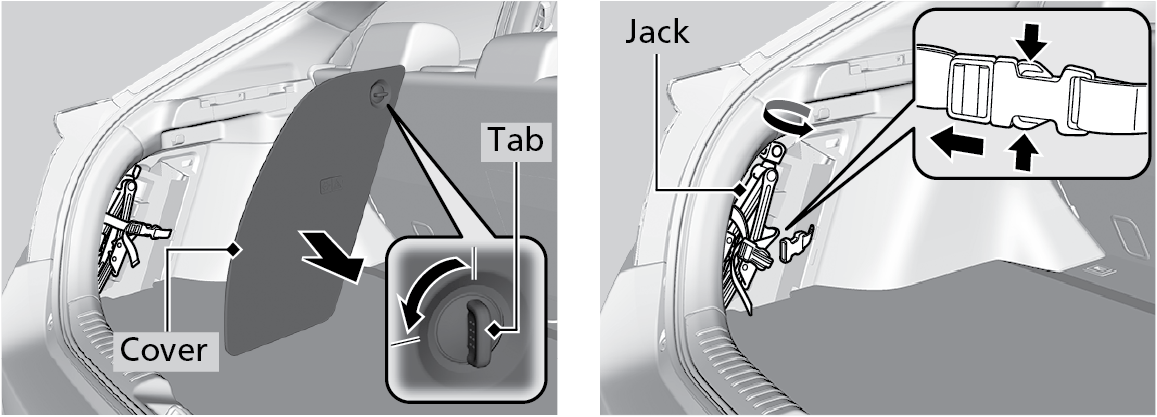 Tab

Cover

Jack