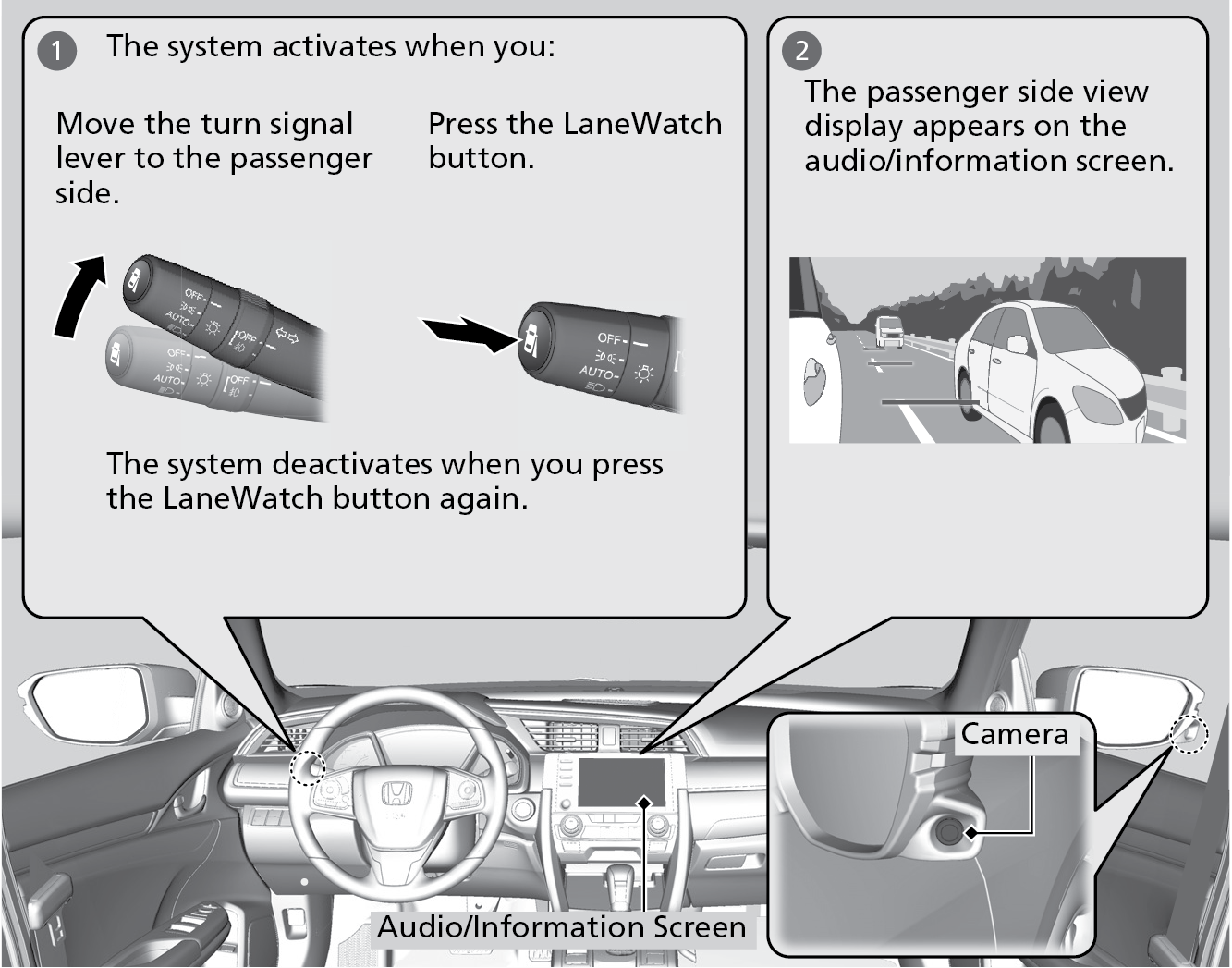 1 The system activates when you:

Move the turn signal lever to the passenger side.

Press the LaneWatch button.

OFF
AUTO
OFF

OFF
AUTO
OFF

OFF
AUTO

The system deactivates when you press the LaneWatch button again.

2

The passenger side view display appears on the audio/information screen.

Camera

Audio/Information Screen