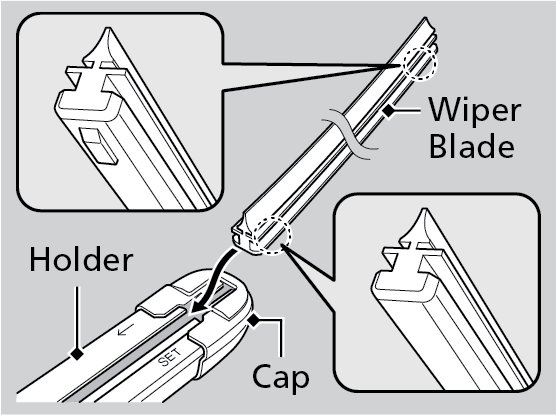 Wiper Blade

Holder

SET

Cap