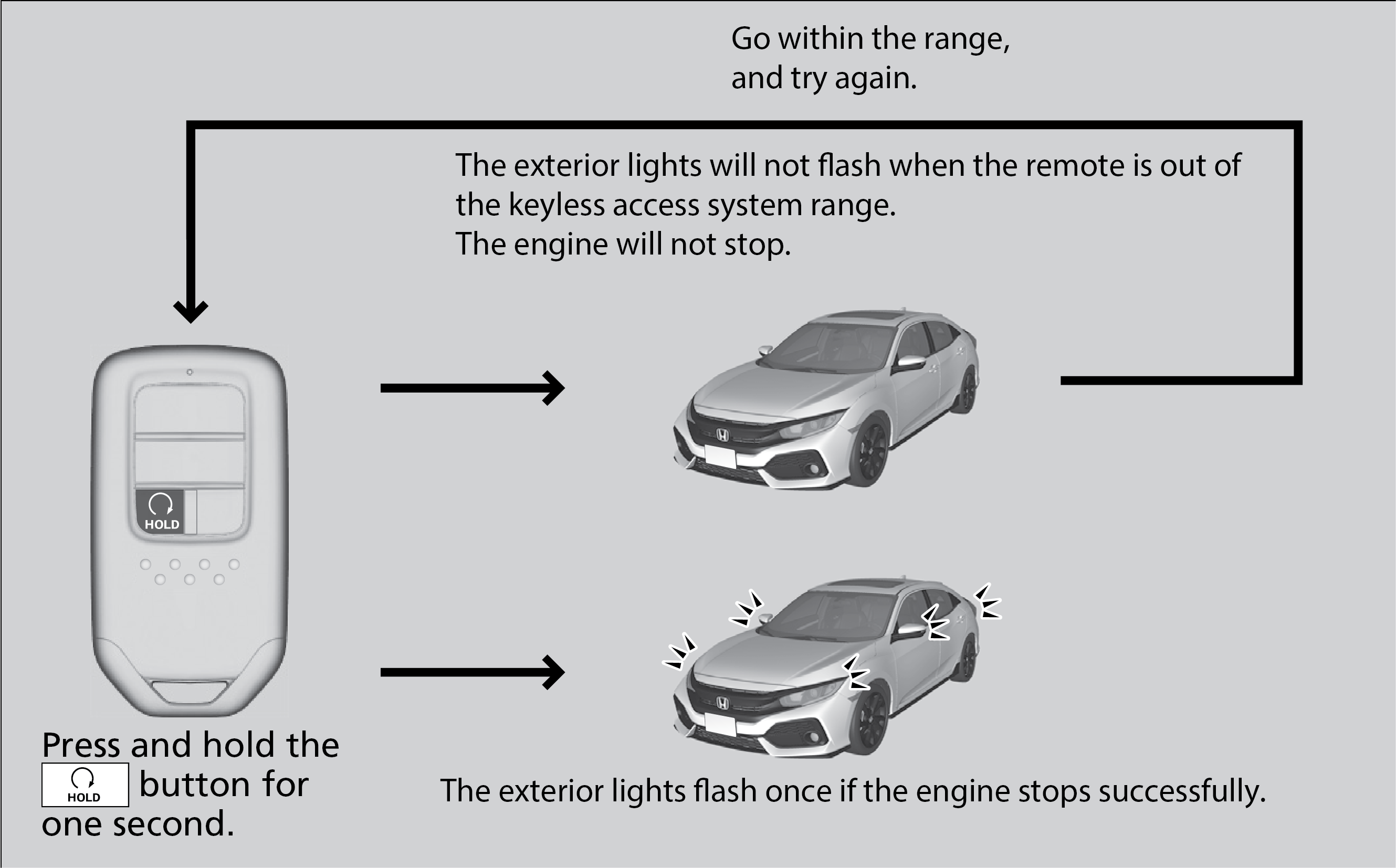 Go within the range, and try again.

The exterior lights will not flash when the remote is out of the keyless access system range.
The engine will not stop.

HOLD

Press and hold the HOLD button for one second.

The exterior lights flash once if the engine stops successfully.