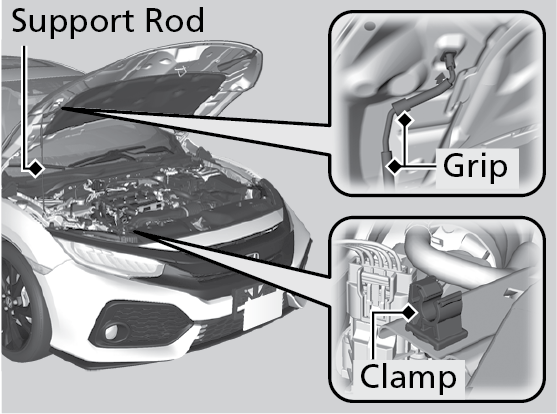 Support Rod
Grip
Clamp