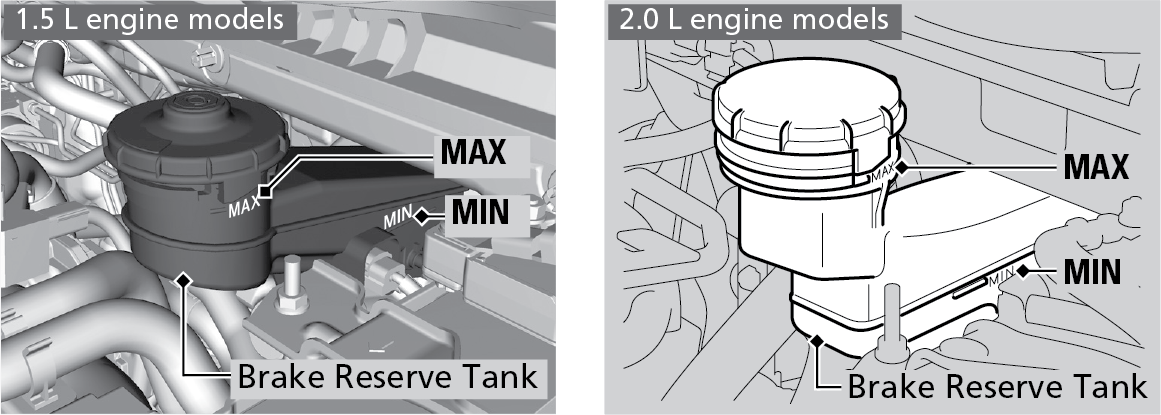 1.5 L engine models

MAX

MAX

MIN

MIN

Brake Reserve Tank

2.0 L engine models

MAX

MAX

MIN

MIN

Brake Reserve Tank