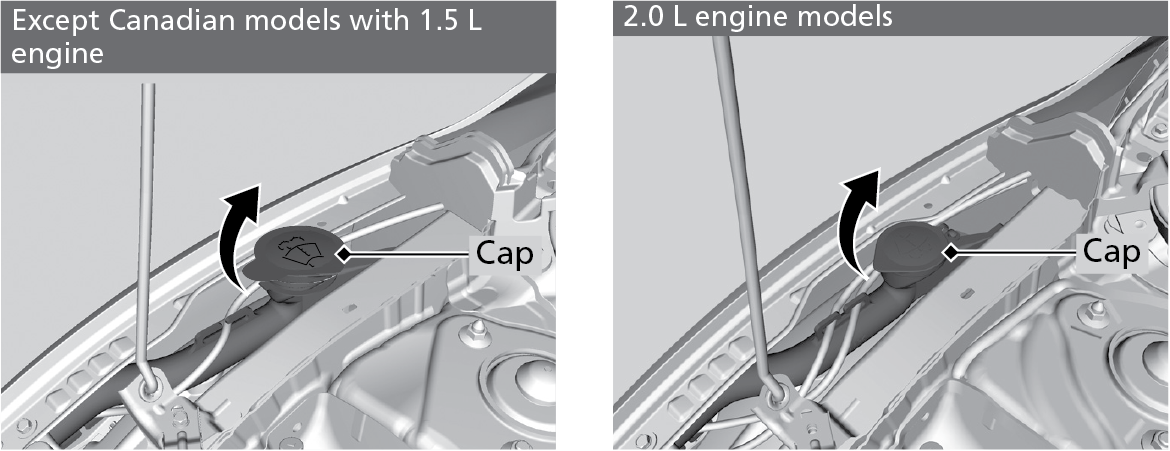 Except Canadian models with 1.5 L engine

Cap

2.0 L engine models

Cap