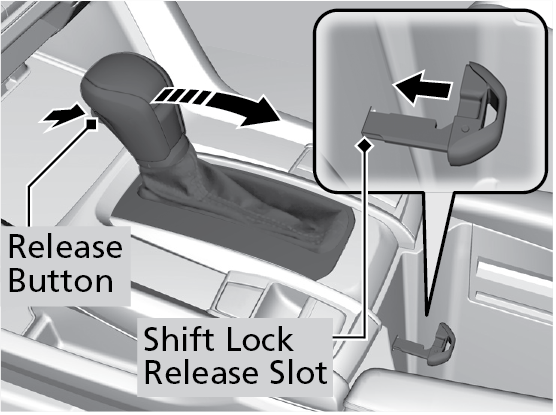 Release Button

Shift Lock Release Slot