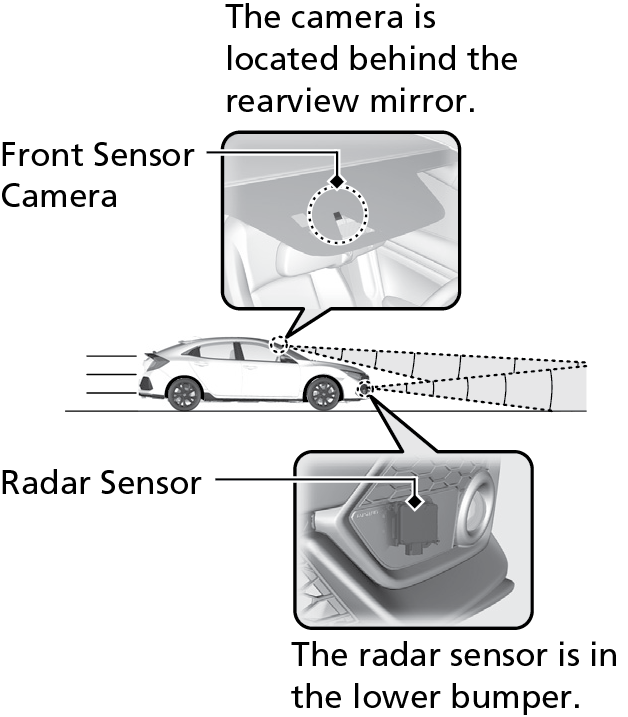 The camera is located behind the rearview mirror.

Front Sensor Camera

Radar Sensor

The radar sensor is in the lower bumper.