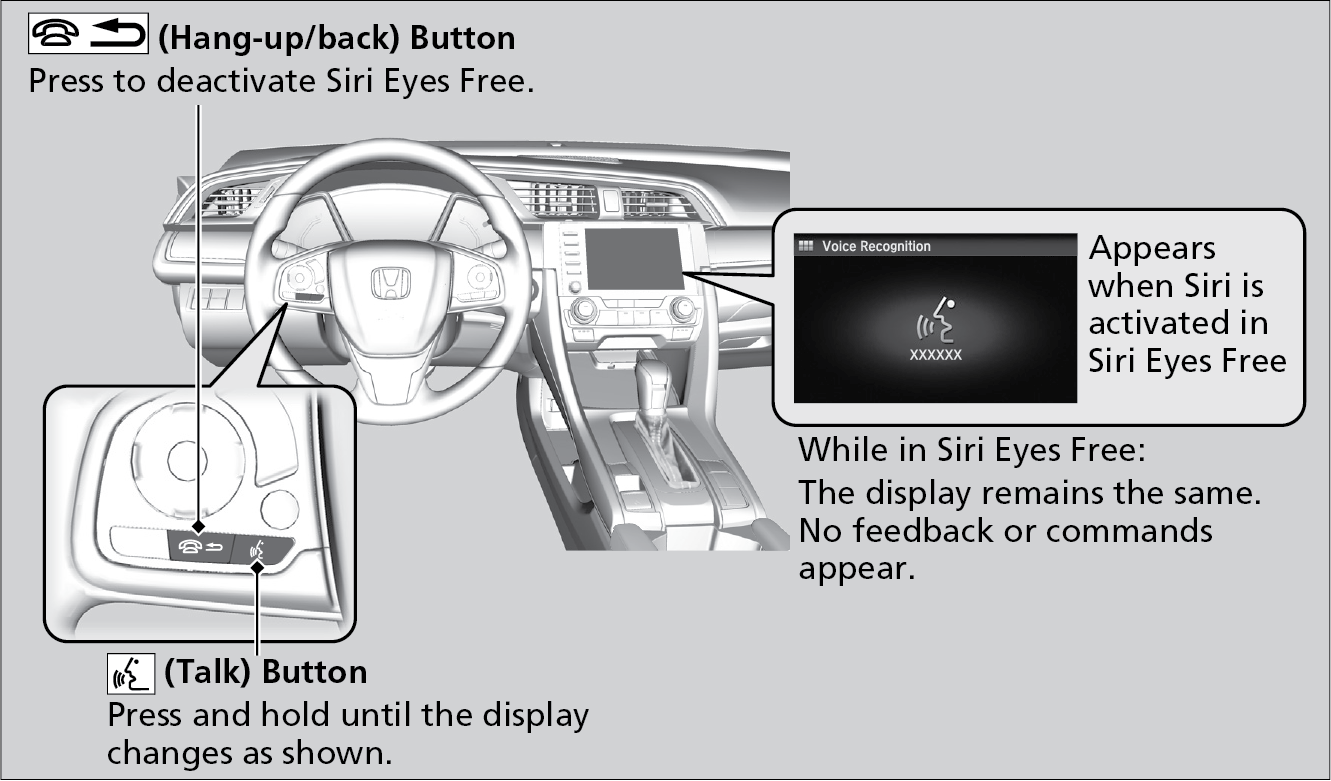 (Hang-up/back) Button
Press to deactivate Siri Eyes Free.

Voice Recognition

XXXXXX

Appears when Siri is activated in Siri Eyes Free

While in Siri Eyes Free:
The display remains the same. No feedback or commands appear.

(Talk) Button
Press and hold until the display changes as shown.