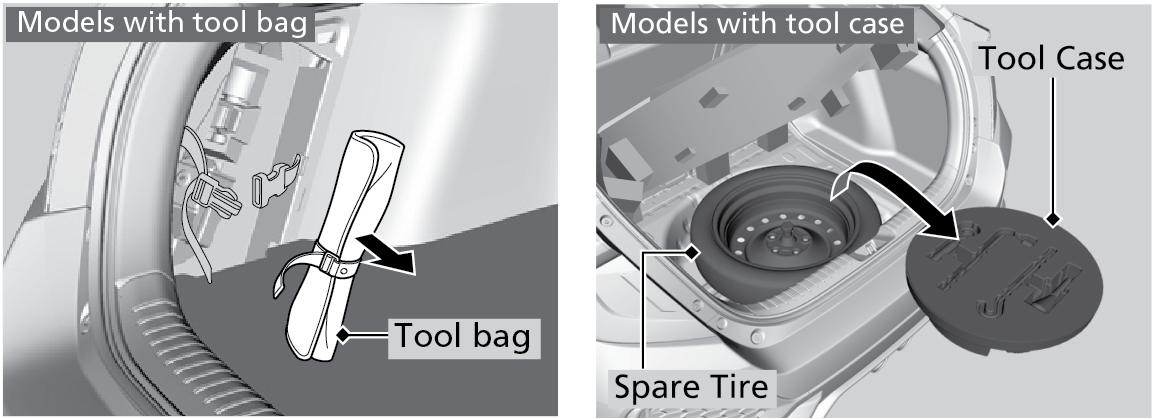 Models with tool bag

Tool bag

Models with tool case

Tool Case

Spare Tire