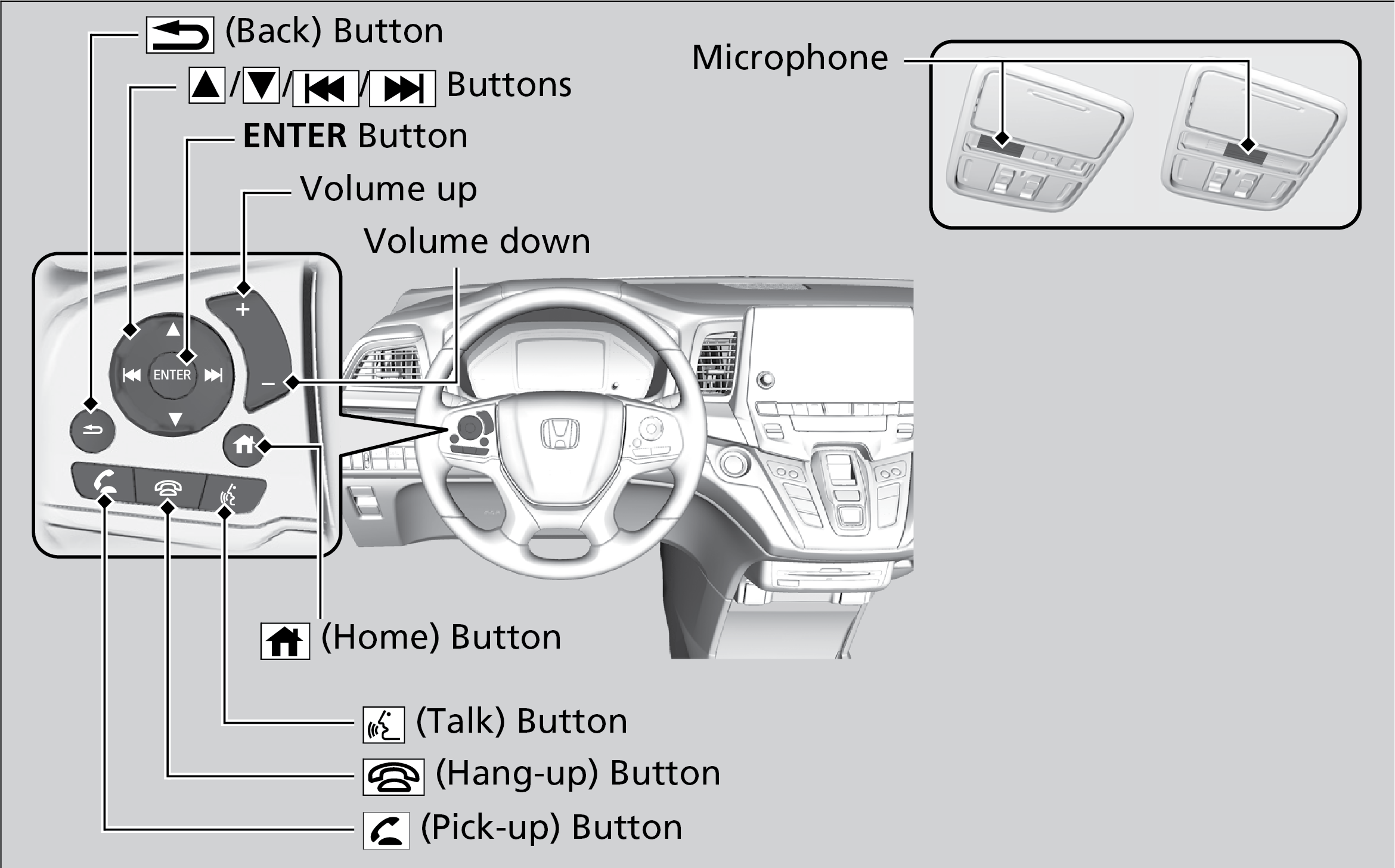 (Back) Button

▲/▼/⏮/⏭ Buttons

ENTER Button

Volume up

Volume down

Microphone

+

ENTER

−

(Home) Button

(Talk) Button

(Hang-up) Button

(Pick-up) Button