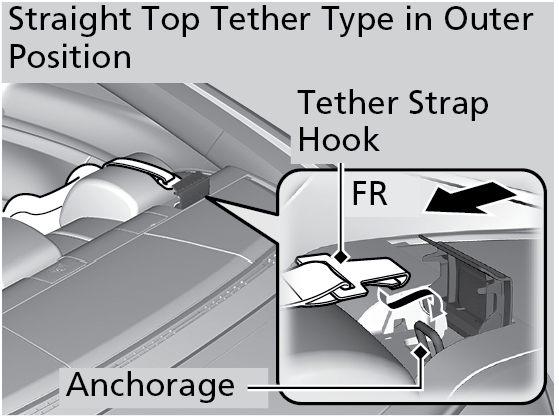 Straight Top Tether Type in Outer Position

Tether Strap Hook

FR

Anchorage