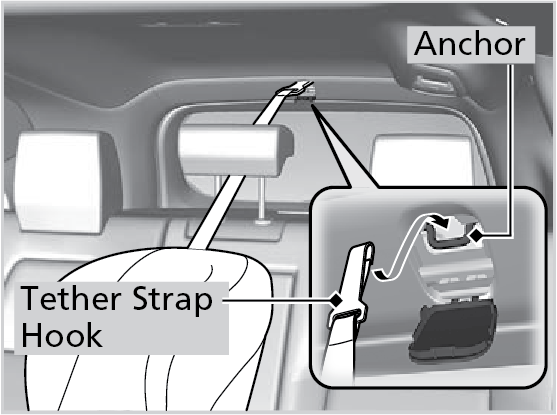 Anchor

Tether Strap Hook