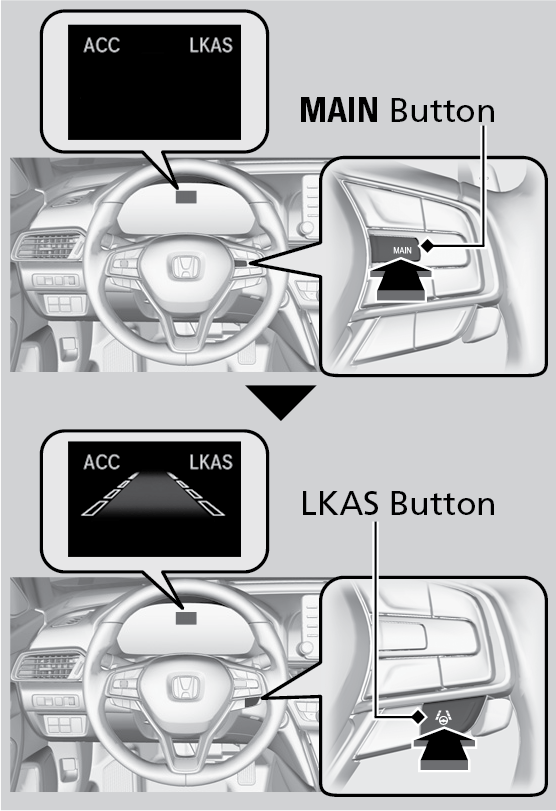 ACC LKAS

MAIN Button

MAIN

ACC LKAS

LKAS Button