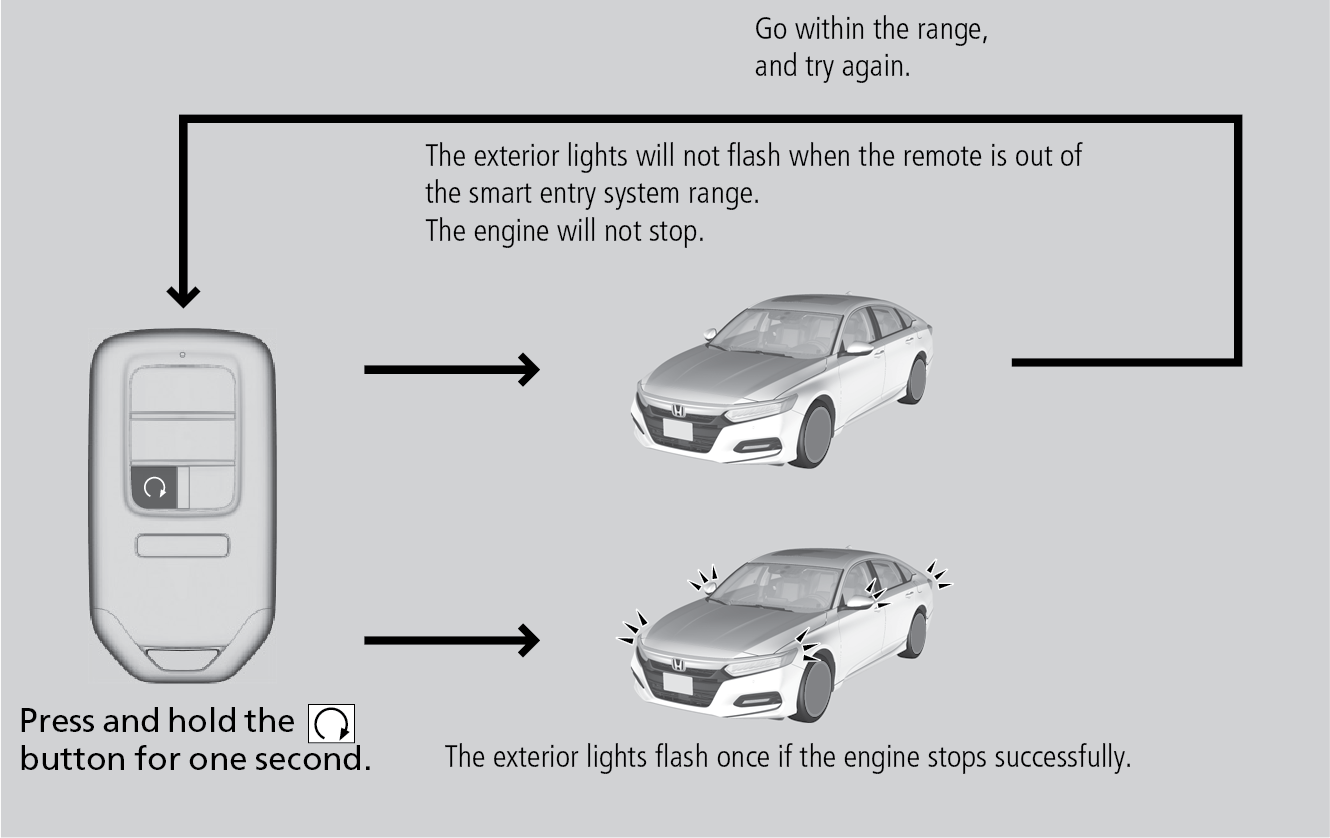 Go within the range, and try again.

The exterior lights will not flash when the remote is out of the smart entry system range.
The engine will not stop.

Press and hold the button for one second.

The exterior lights flash once if the engine stops successfully.