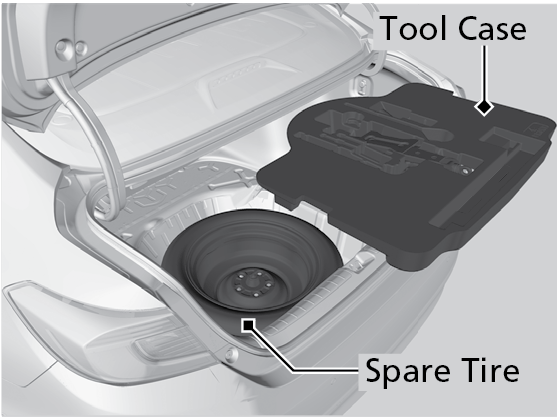 Tool Case

Spare Tire