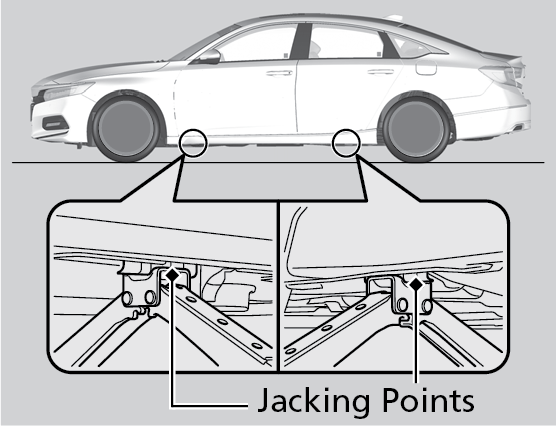 Jacking Points