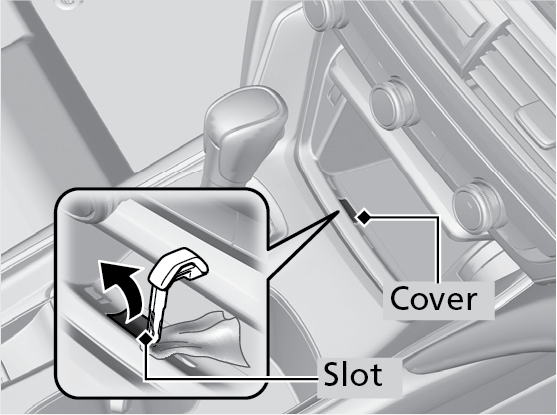 Cover

Slot