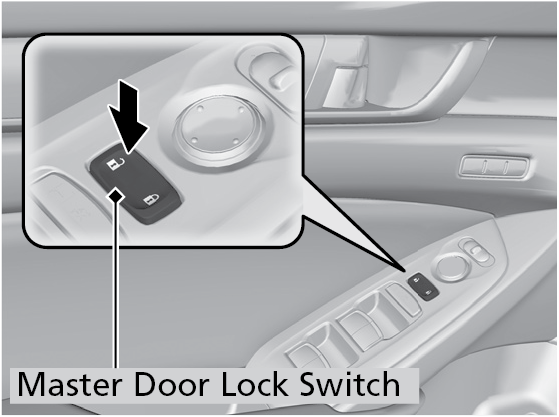 Master Door Lock Switch