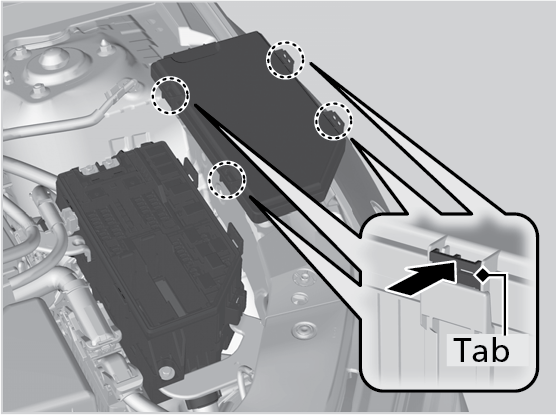 Tab