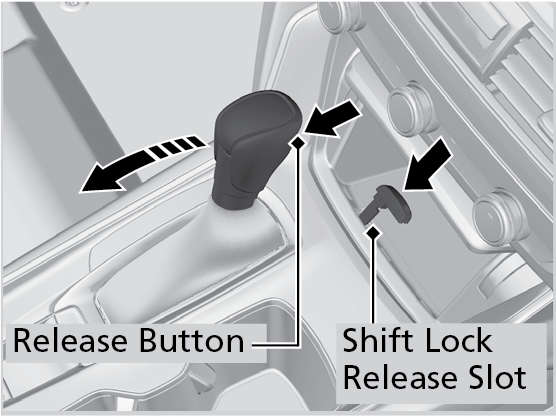 Release Button

Shift Lock Release Slot