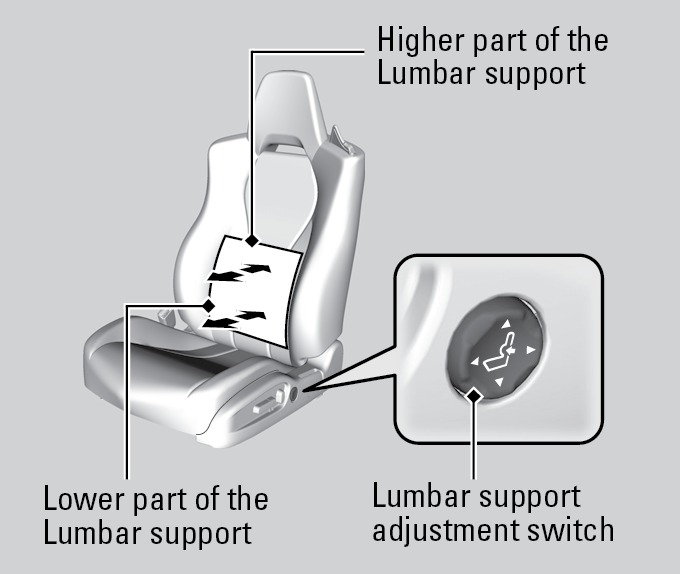 Higher part of the Lumbar support

Lower part of the Lumbar support

Lumbar support adjustment switch