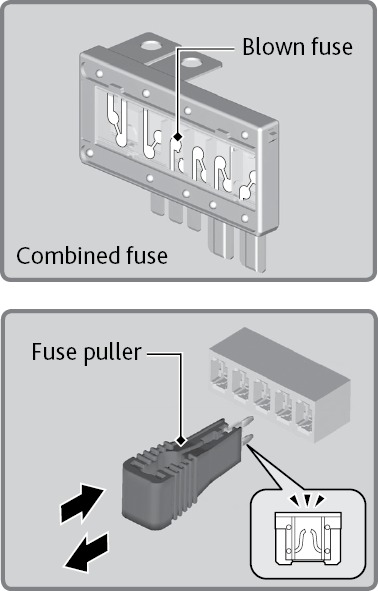 Blown fuse

Combined fuse

Fuse puller