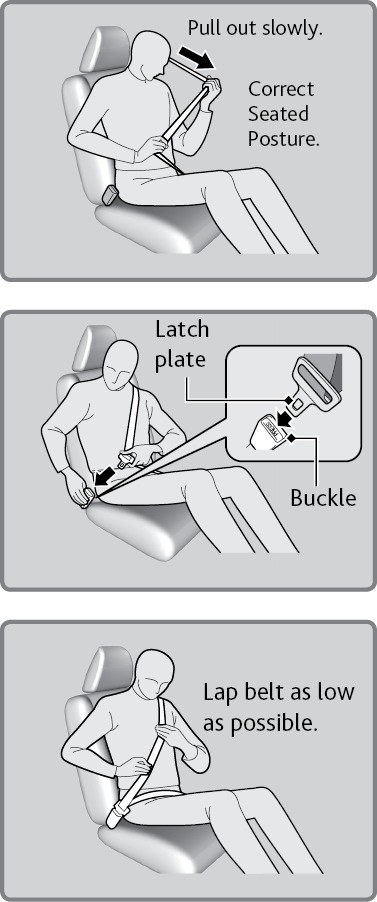 Pull out slowly.

Correct Seated Posture.

Latch plate

Buckle

Lap belt as low as possible.