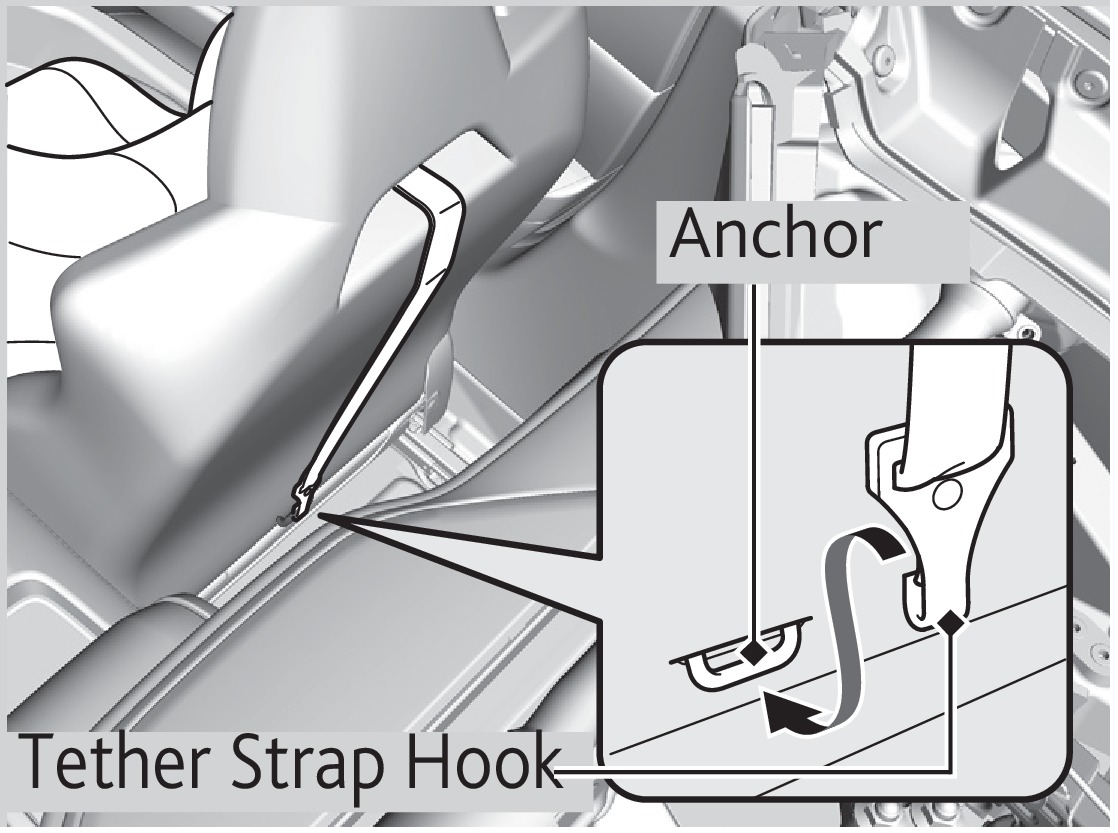 Anchor

Tether Strap Hook