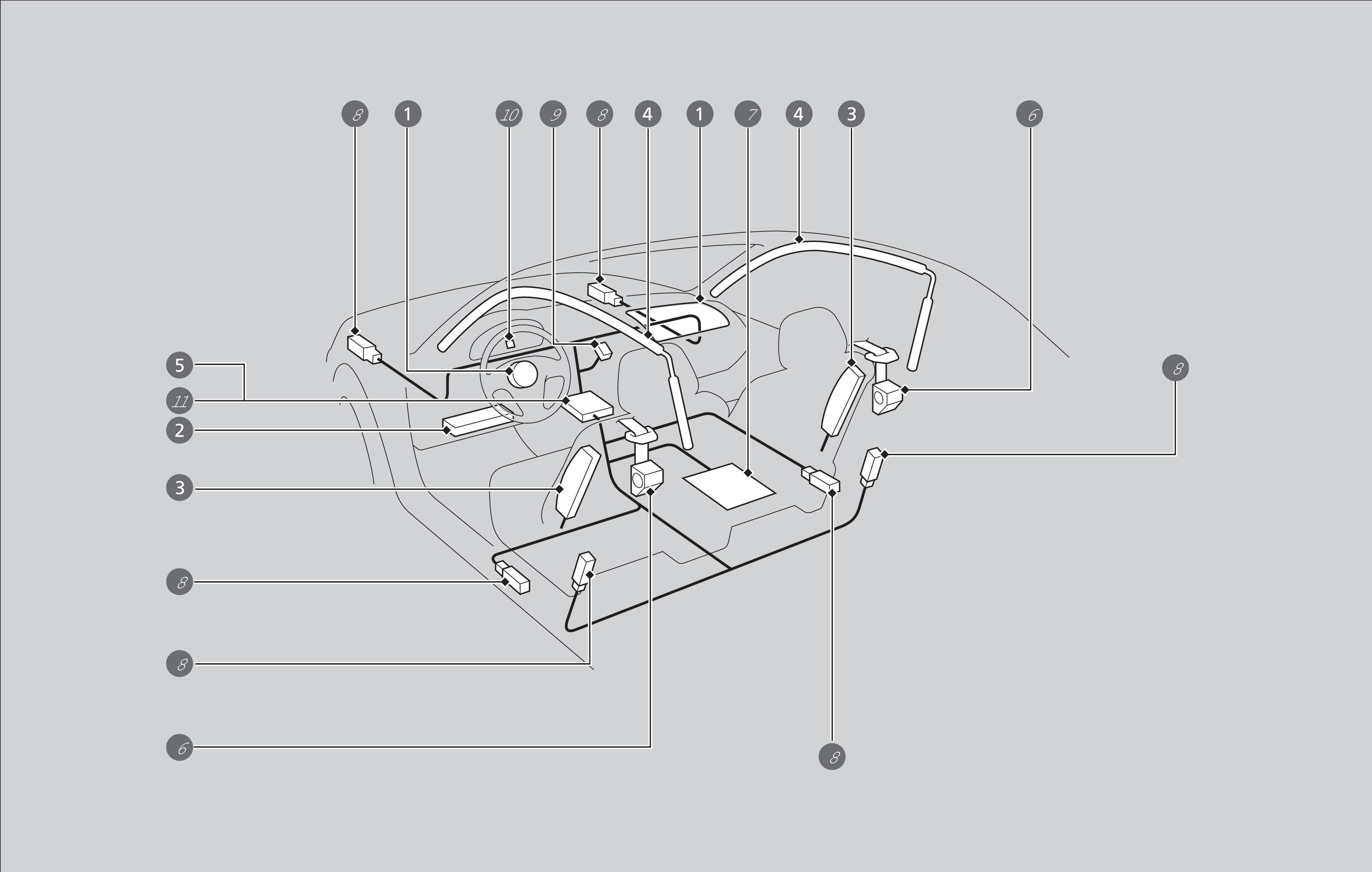 8 1 10 9 8 4 1 7 4 3 6

5

11

2

3

8

8

6

8

8