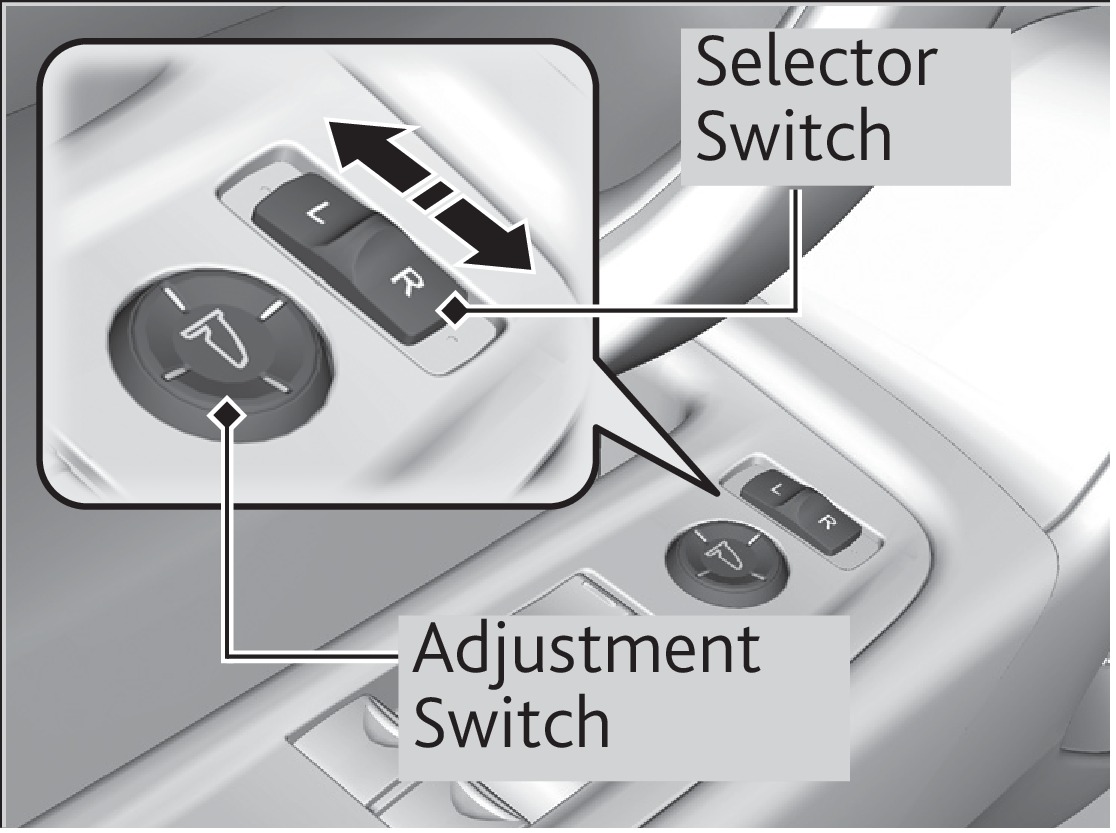 Selector Switch

L
R

Adjustment Switch

L
R