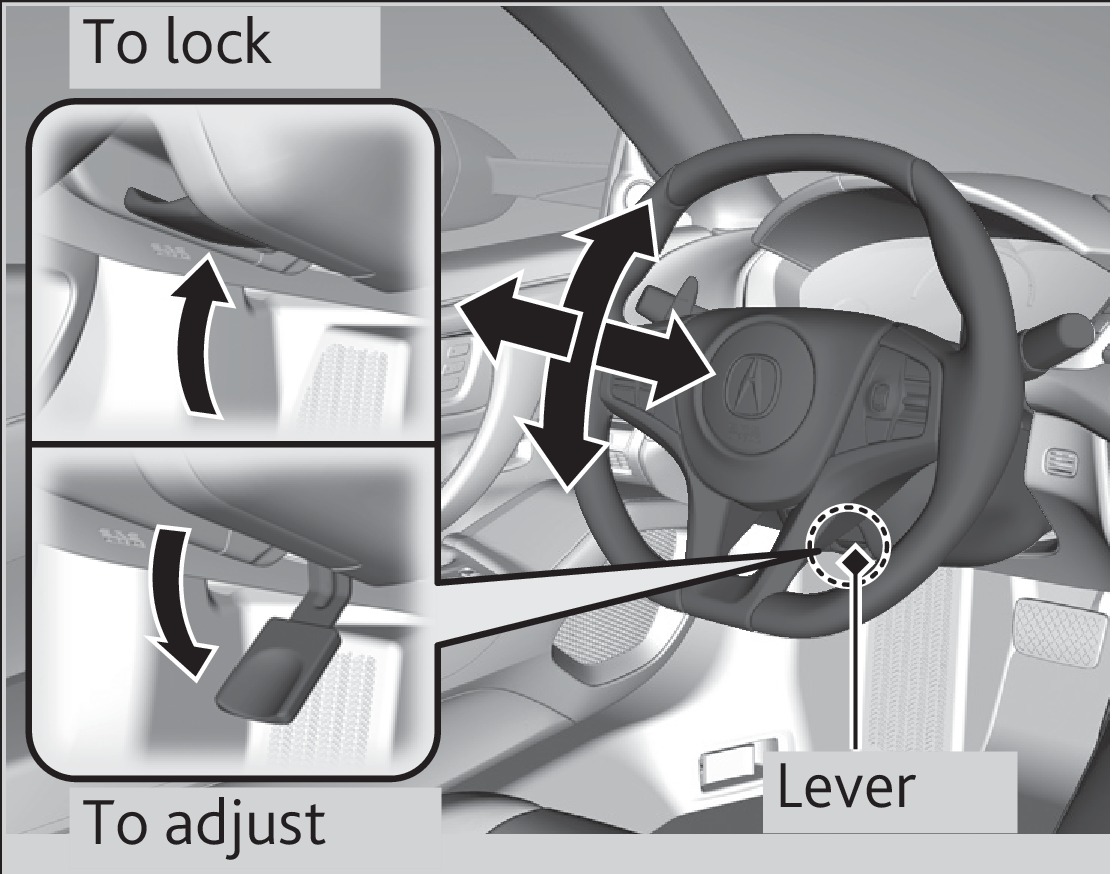 To lock

To adjust

Lever