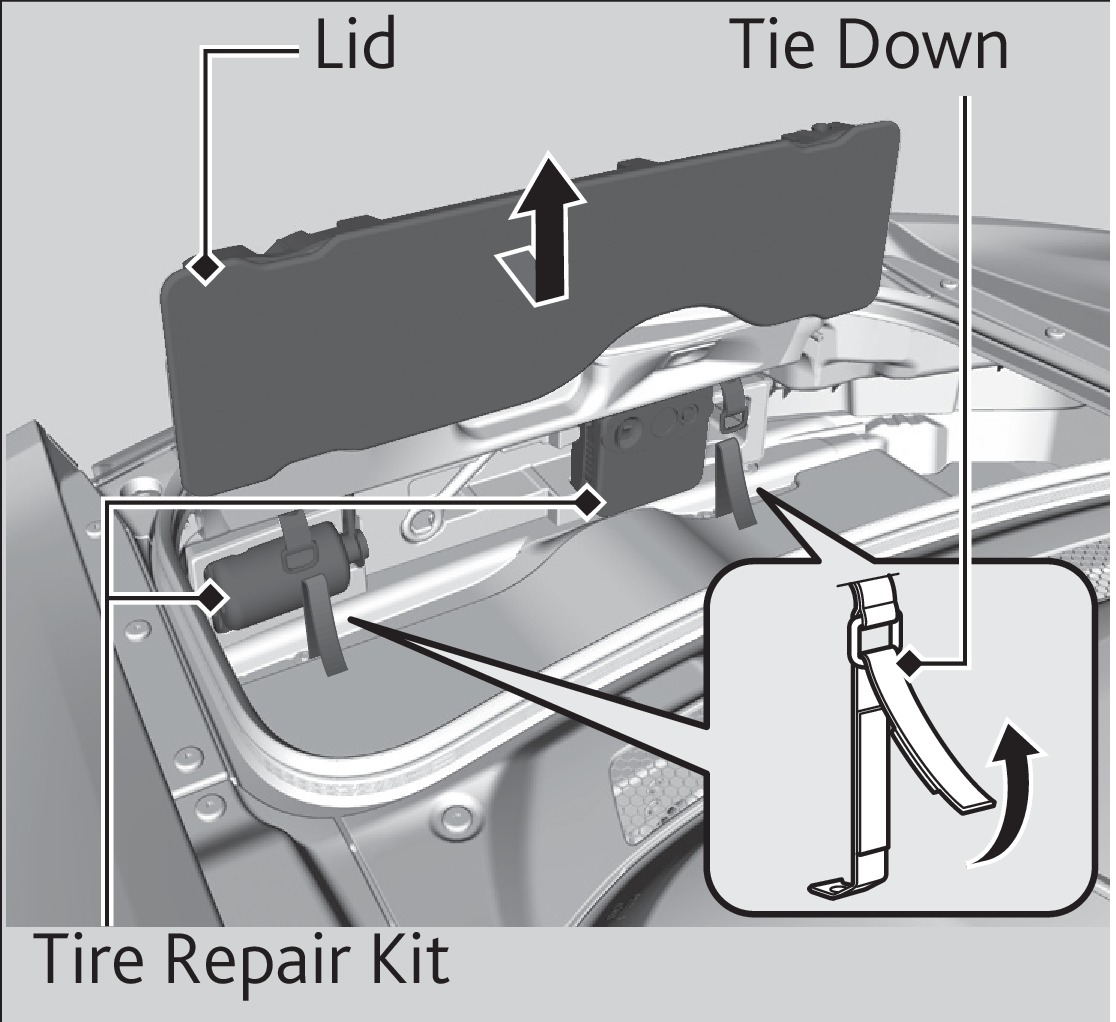 Lid
Tie Down
Tire Repair Kit