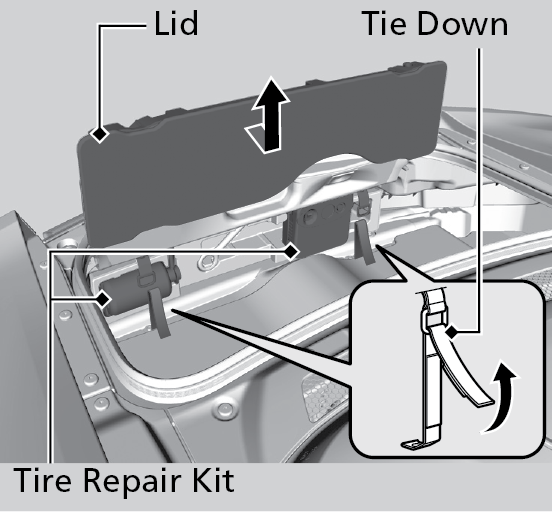 Lid
Tie Down
Tire Repair Kit