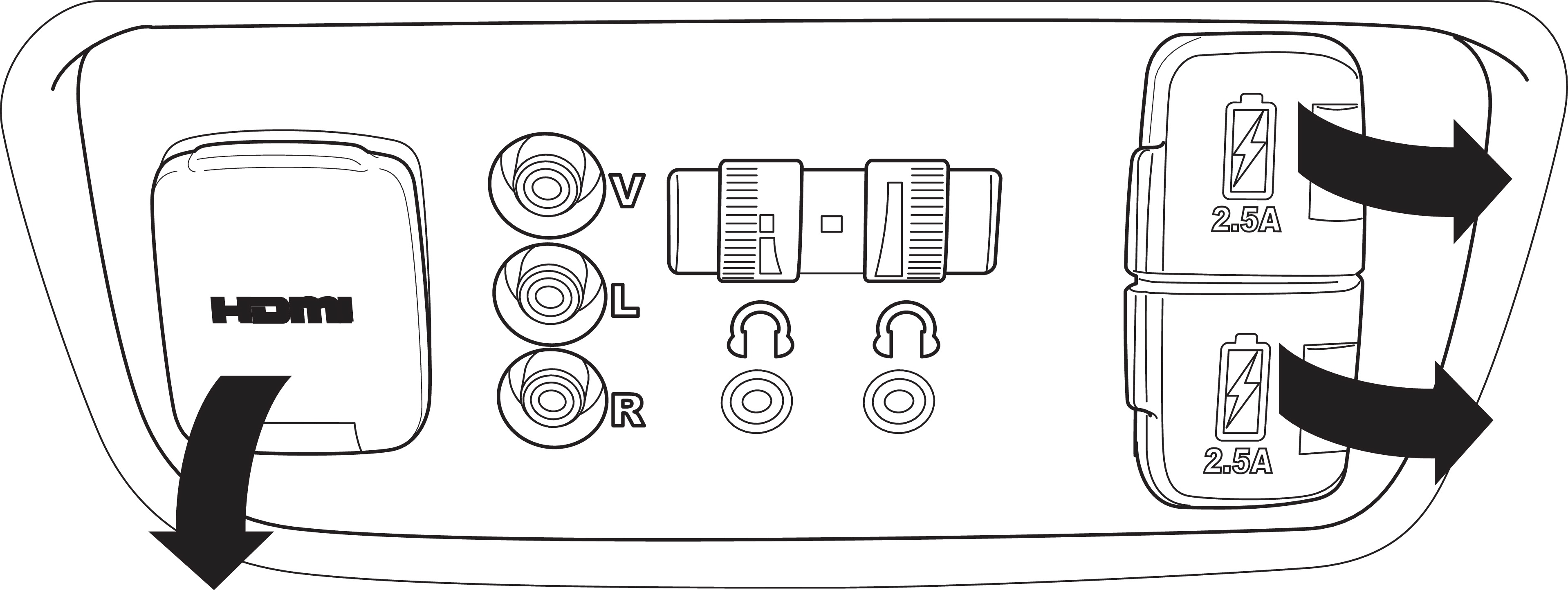 HDMI

V
L
R

2.5A
2.5A