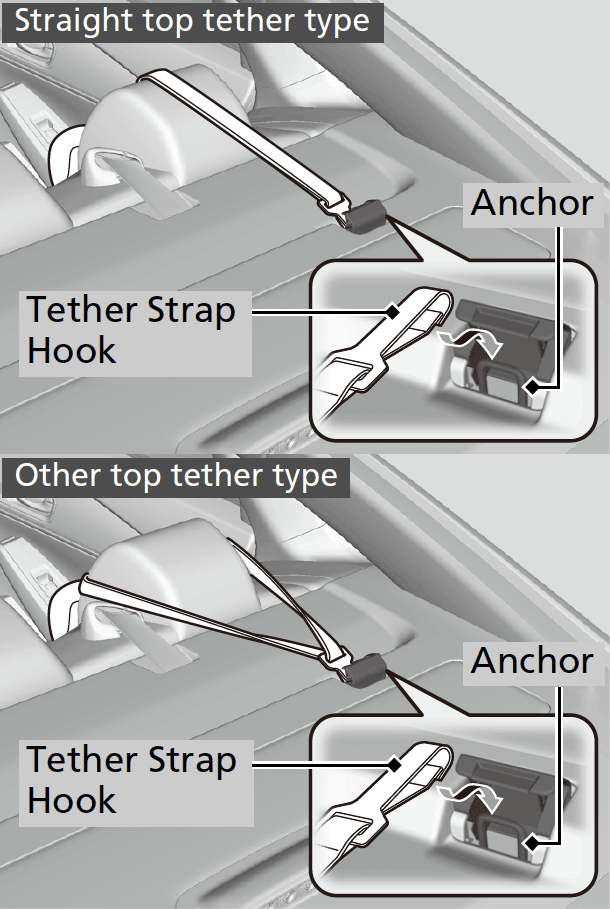 Straight top tether type

Anchor

Tether Strap Hook

Other top tether type

Anchor

Tether Strap Hook