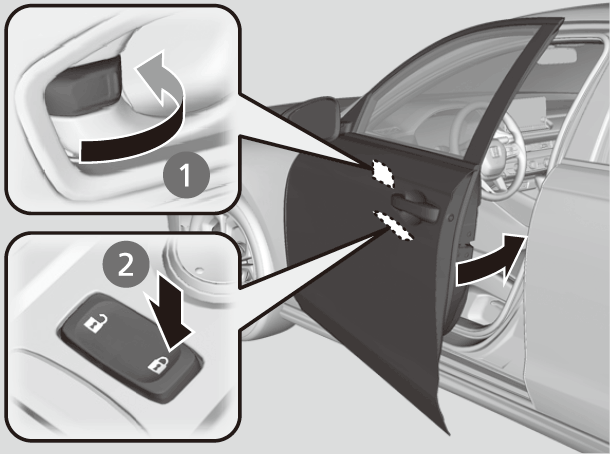 1

2