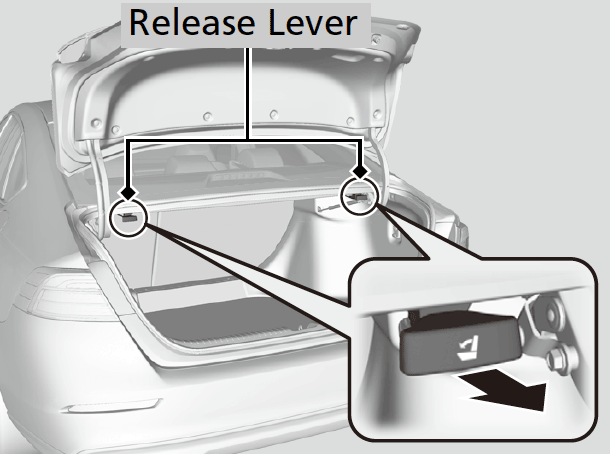 Release Lever