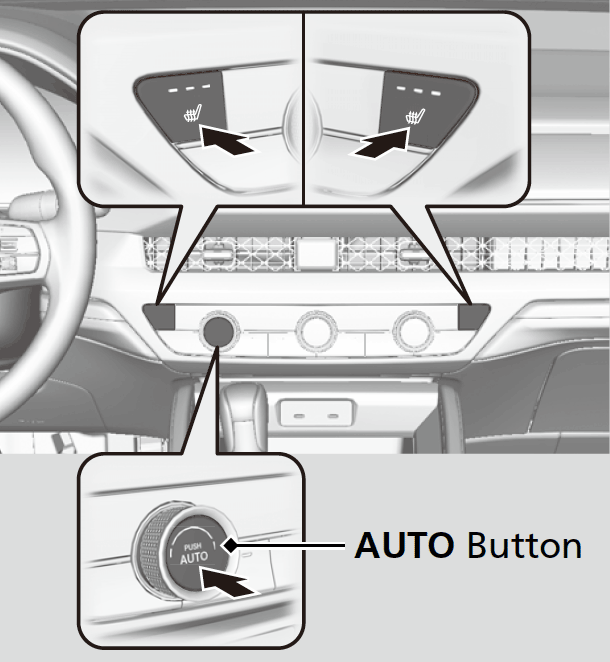 PUSH
AUTO

AUTO Button